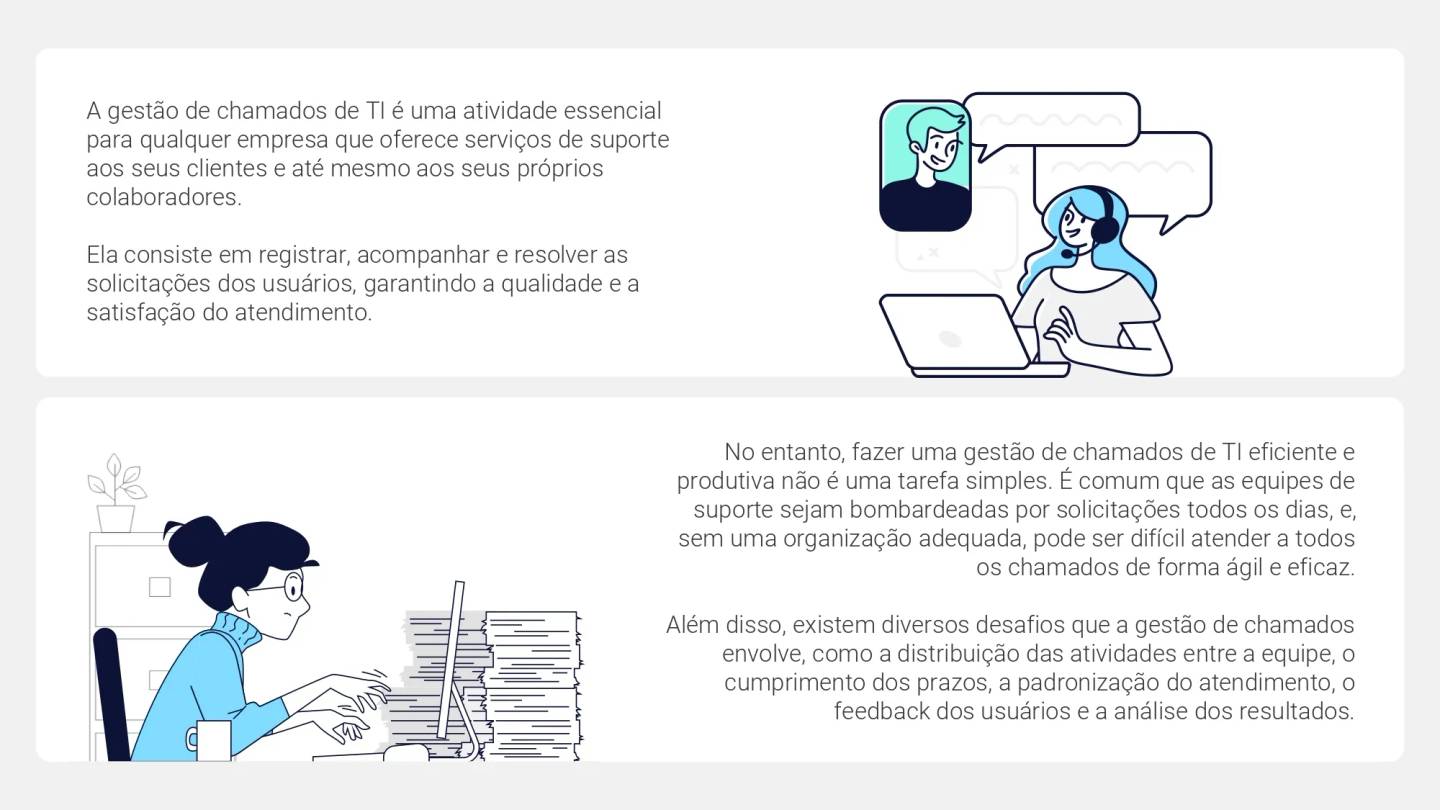 A gestão de chamados de TI é uma atividade essencial para qualquer empresa que oferece serviços de suporte aos seus clientes e até mesmo aos seus próprios colaboradores.

Ela consiste em registrar, acompanhar e resolver as solicitações dos usuários, garantindo a qualidade e a satisfação do atendimento.

No entanto, fazer uma gestão de chamados de TI eficiente e produtiva não é uma tarefa simples. É comum que as equipes de suporte sejam bombardeadas por solicitações todos os dias, e, sem uma organização adequada, pode ser difícil atender a todos os chamados de forma ágil e eficaz.

Além disso, existem diversos desafios que a gestão de chamados envolve, como a distribuição das atividades entre a equipe, o cumprimento dos prazos, a padronização do atendimento, o feedback dos usuários e a análise dos resultados.